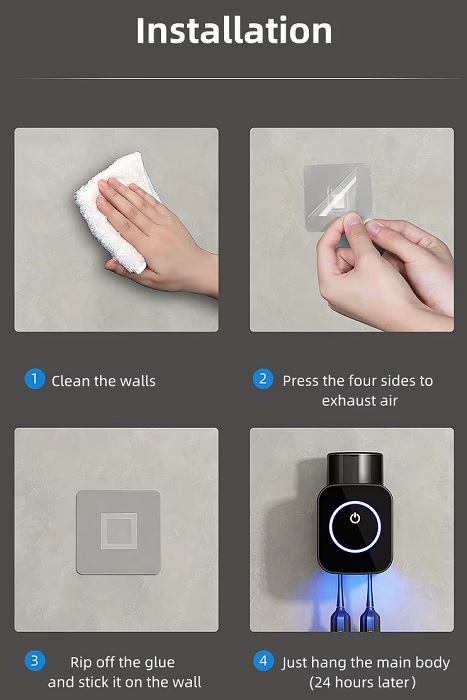 Installation

1 Clean the walls

2 Press the four sides to exhaust air

3 Rip off the glue and stick it on the wall

4 Just hang the main body (24 hours later)