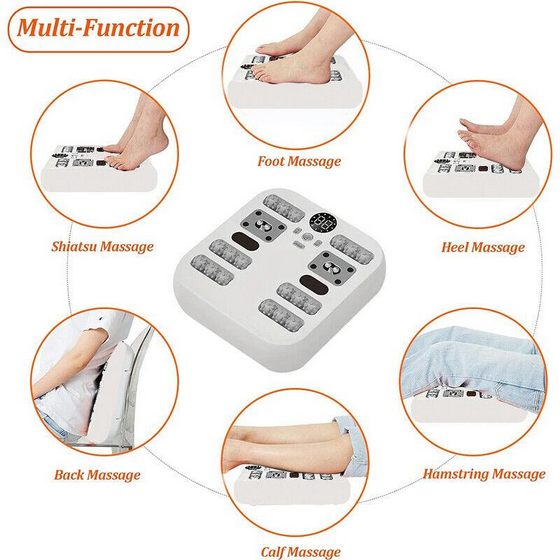 Multi-Function

Foot Massage

Shiatsu Massage

Heel Massage

Back Massage

Hamstring Massage

Calf Massage